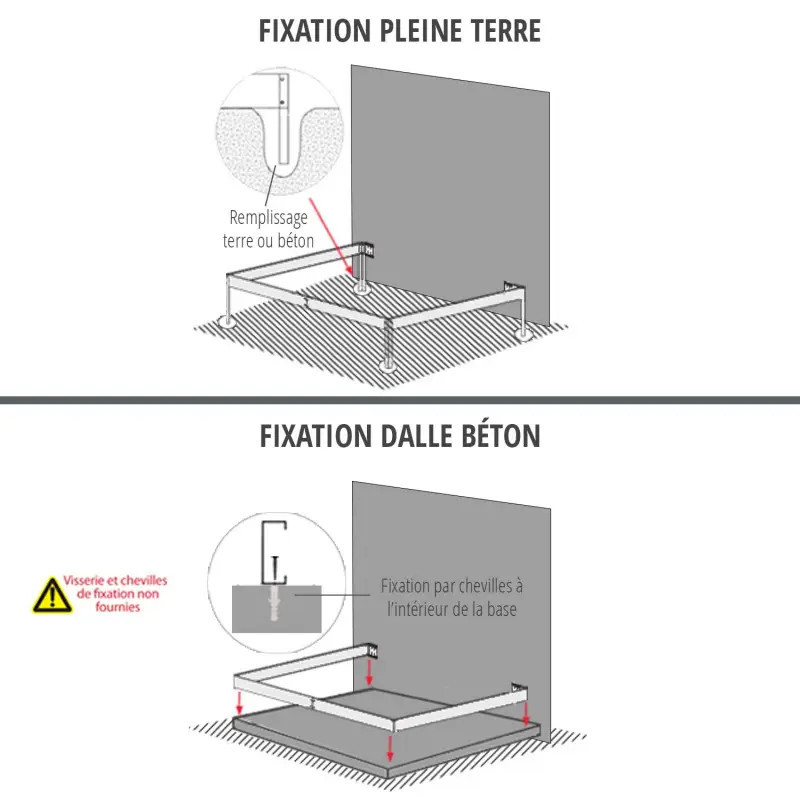 FIXATION PLEINE TERRE

Remplissage terre ou béton

FIXATION DALLE BÉTON

Visserie et chevilles de fixation non fournies

Fixation par chevilles à l'intérieur de la base