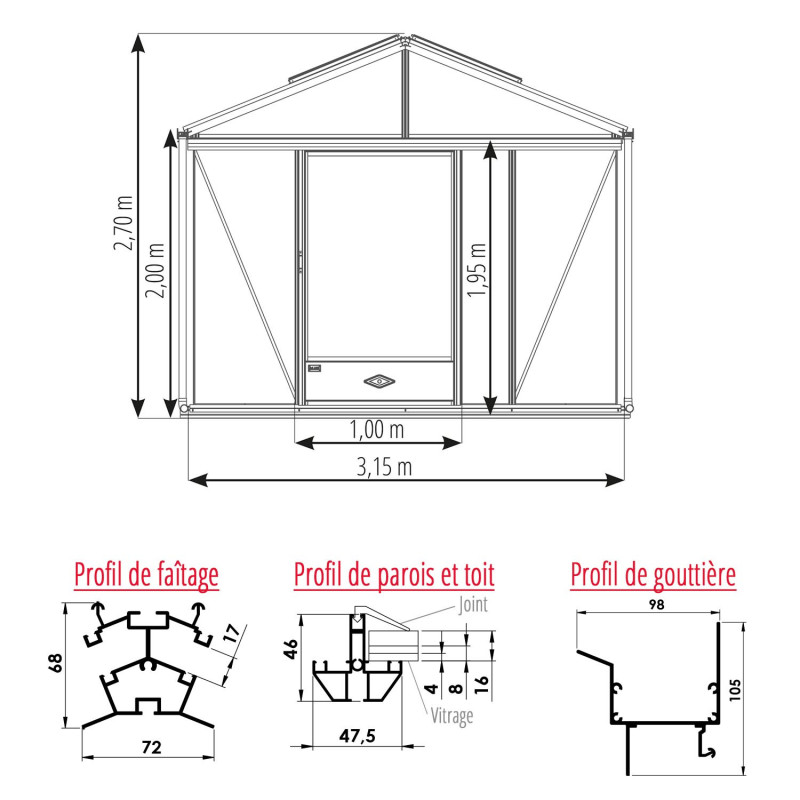 2,70 m
2,00 m
1,95 m
1,00 m
3,15 m

Profil de faîtage
68
17
72

Profil de parois et toit
Joint
46
4
8
16
Vitrage
47,5

Profil de gouttière
98
105