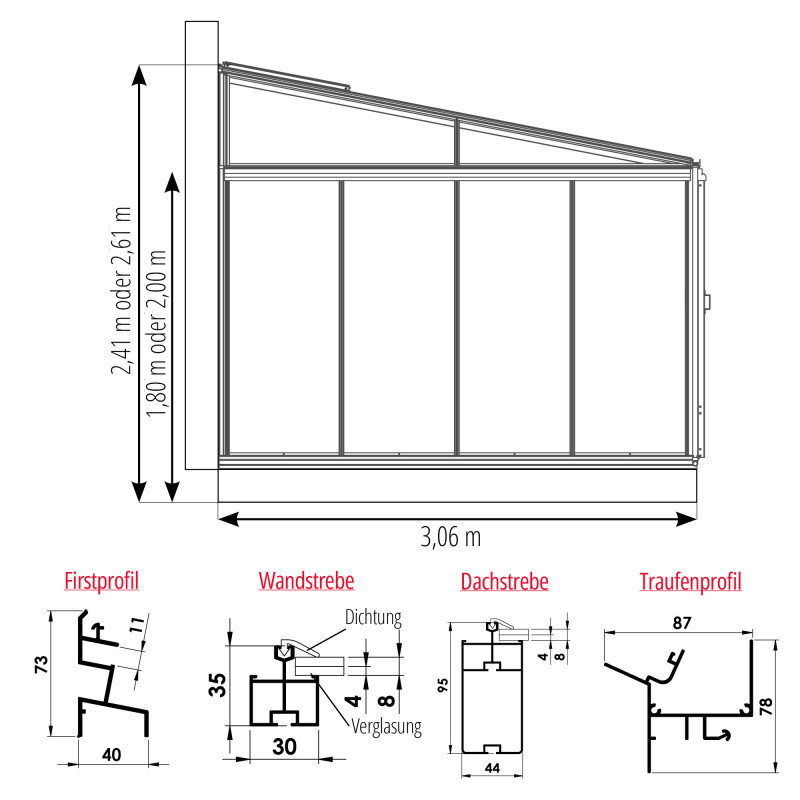 2,41 m oder 2,61 m

1,80 m oder 2,00 m

3,06 m

Firstprofil

73

11

40

Wandstrebe

Dichtung

35

4

8

Verglasung

30

Dachstrebe

95

4

8

44

Traufenprofil

87

78